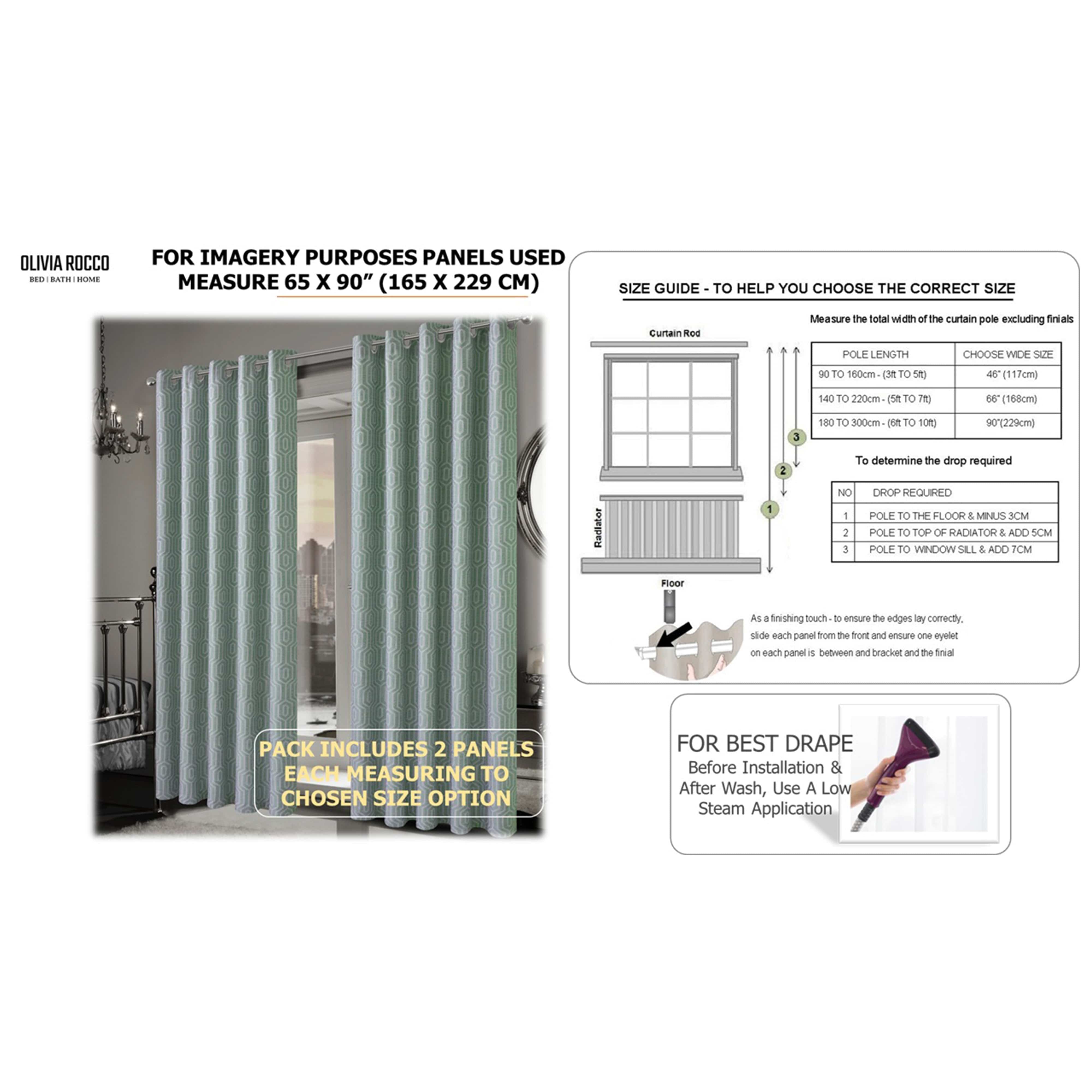 OLIVIA ROCCO
BED | BATH | HOME

FOR IMAGERY PURPOSES PANELS USED MEASURE 65 X 90” (165 X 229 CM)

PACK INCLUDES 2 PANELS EACH MEASURING TO CHOSEN SIZE OPTION

SIZE GUIDE - TO HELP YOU CHOOSE THE CORRECT SIZE

Measure the total width of the curtain pole excluding finials

Curtain Rod

Radiator

Floor

1

2

3

| POLE LENGTH | CHOOSE WIDE SIZE |
|---|---|
| 90 TO 160cm - (3ft TO 5ft) | 46" (117cm) |
| 140 TO 220cm - (5ft TO 7ft) | 66" (168cm) |
| 180 TO 300cm - (6ft TO 10ft) | 90"(229cm) |

To determine the drop required

| NO | DROP REQUIRED |
|---|---|
| 1 | POLE TO THE FLOOR & MINUS 3CM |
| 2 | POLE TO TOP OF RADIATOR & ADD 5CM |
| 3 | POLE TO WINDOW SILL & ADD 7CM |

As a finishing touch - to ensure the edges lay correctly, slide each panel from the front and ensure one eyelet on each panel is between and bracket and the finial

FOR BEST DRAPE
Before Installation & After Wash, Use A Low Steam Application