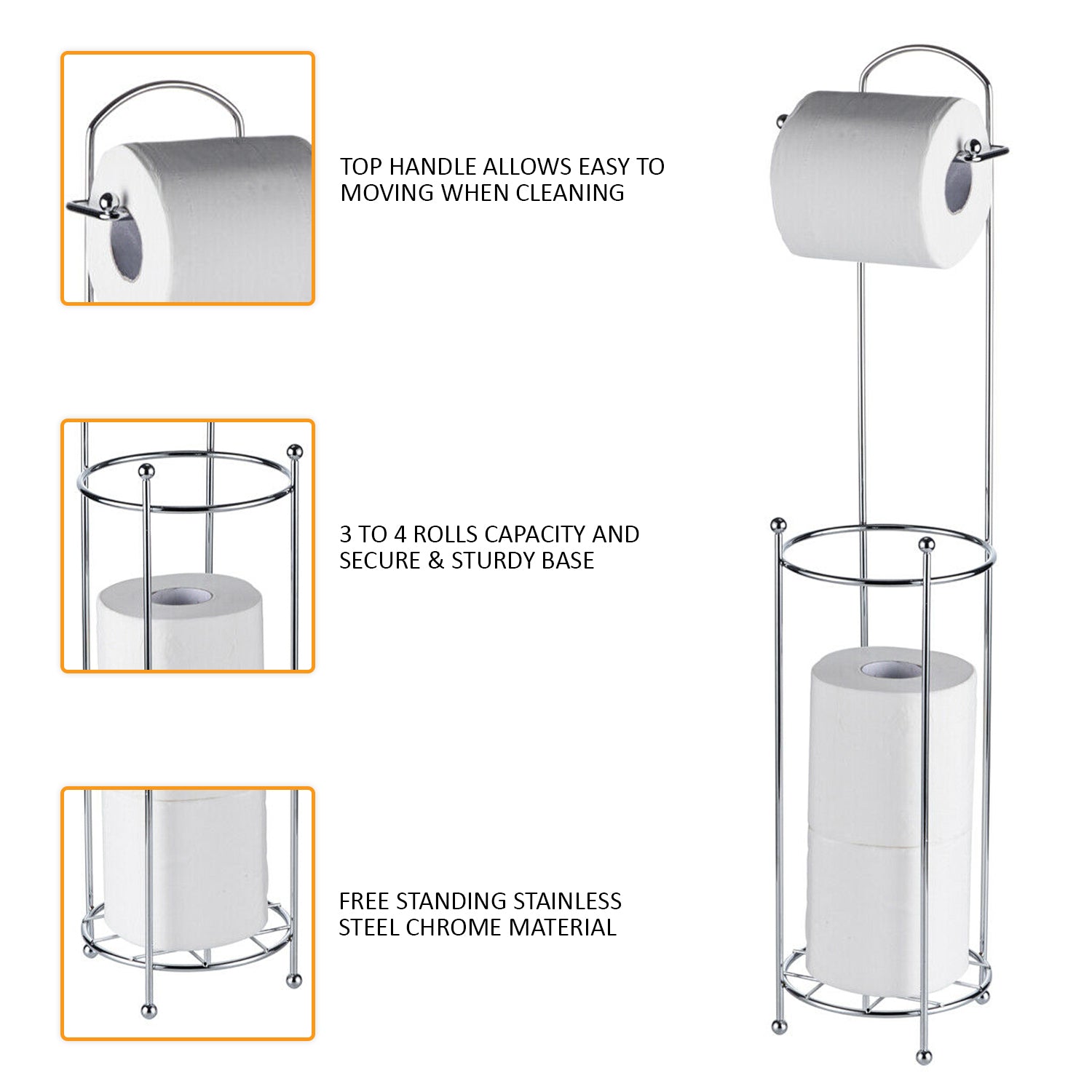 TOP HANDLE ALLOWS EASY TO MOVING WHEN CLEANING

3 TO 4 ROLLS CAPACITY AND SECURE & STURDY BASE

FREE STANDING STAINLESS STEEL CHROME MATERIAL