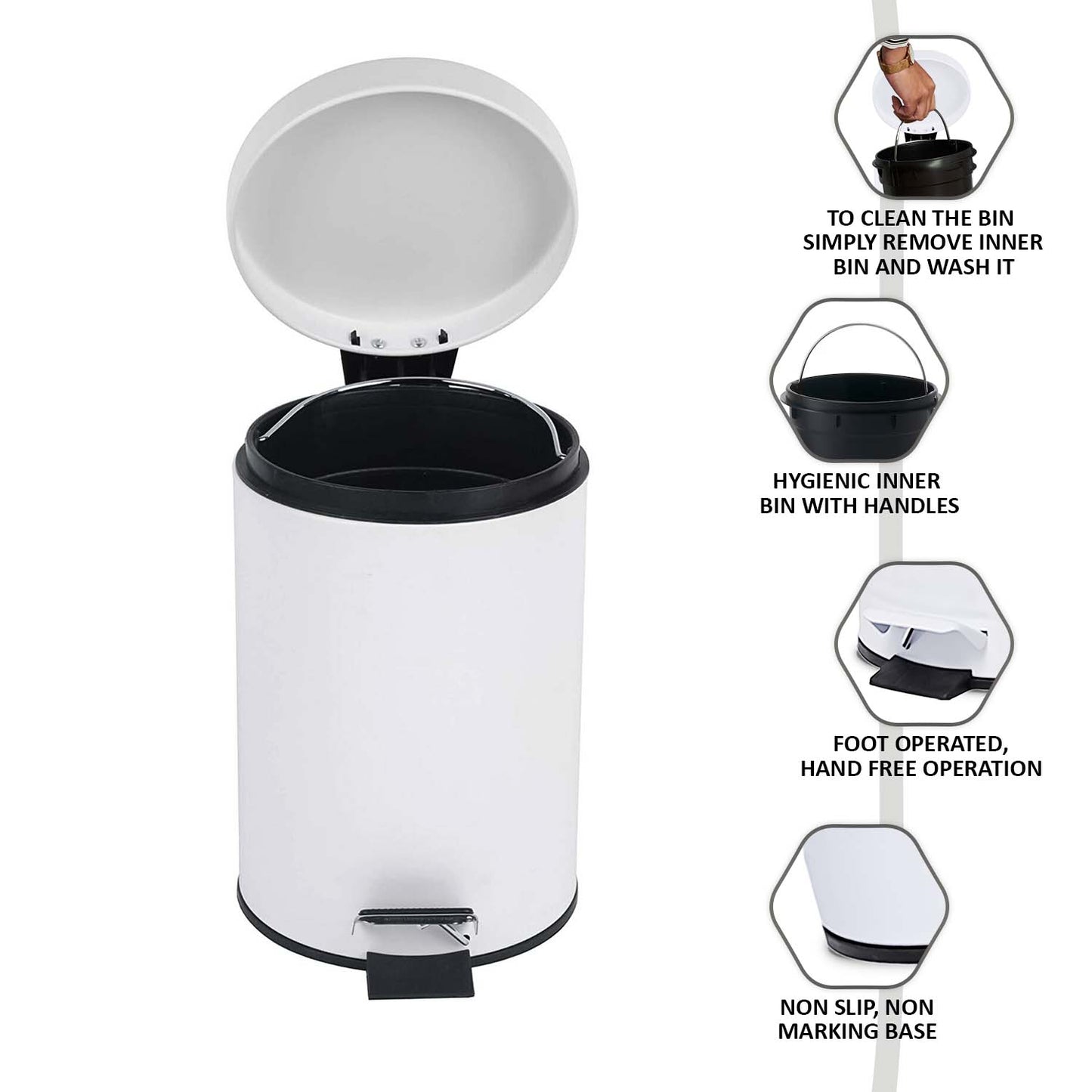 TO CLEAN THE BIN SIMPLY REMOVE INNER BIN AND WASH IT

HYGIENIC INNER BIN WITH HANDLES

FOOT OPERATED, HAND FREE OPERATION

NON SLIP, NON MARKING BASE