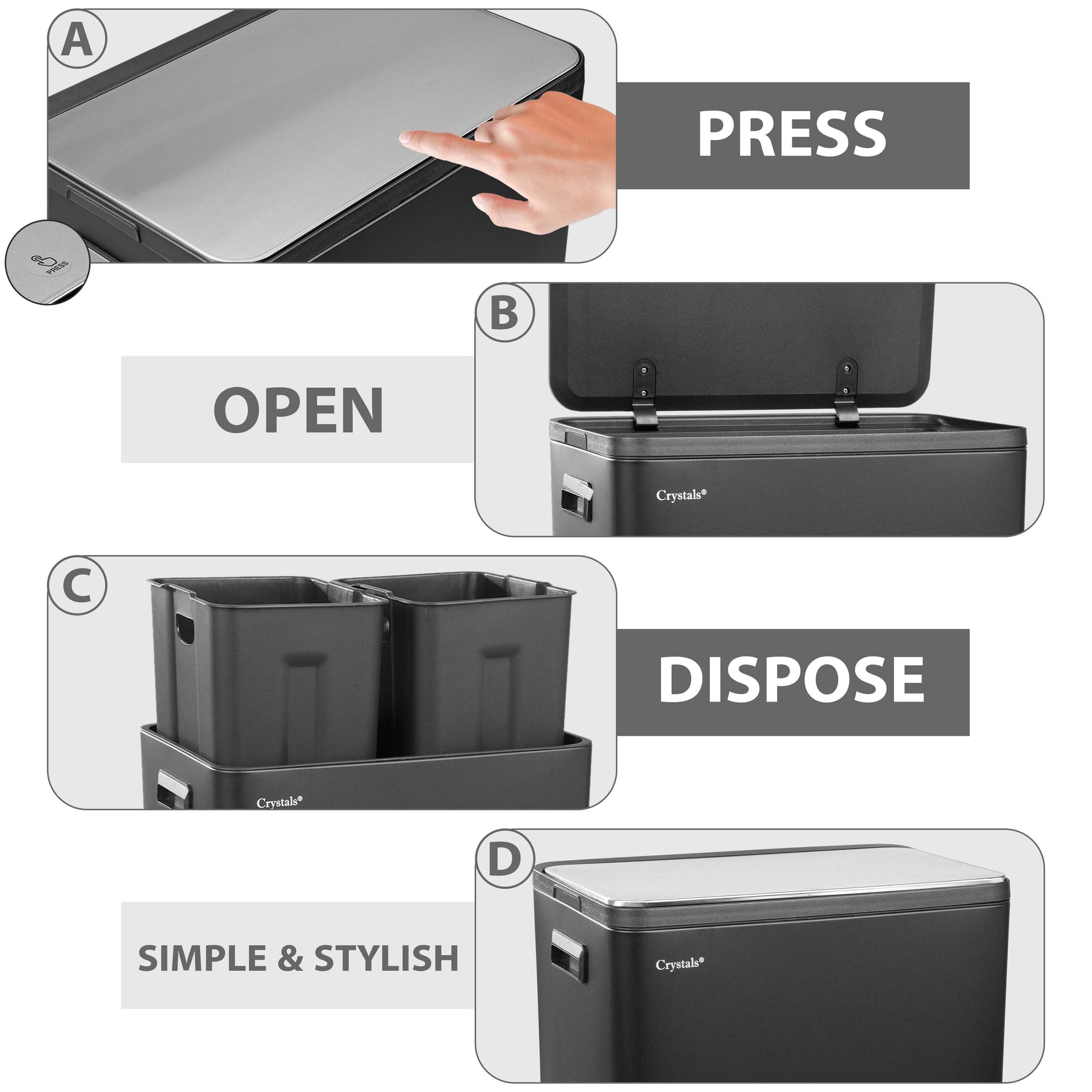 A

PRESS

PRESS

B

OPEN

Crystals®

C

DISPOSE

Crystals®

D

SIMPLE & STYLISH

Crystals®