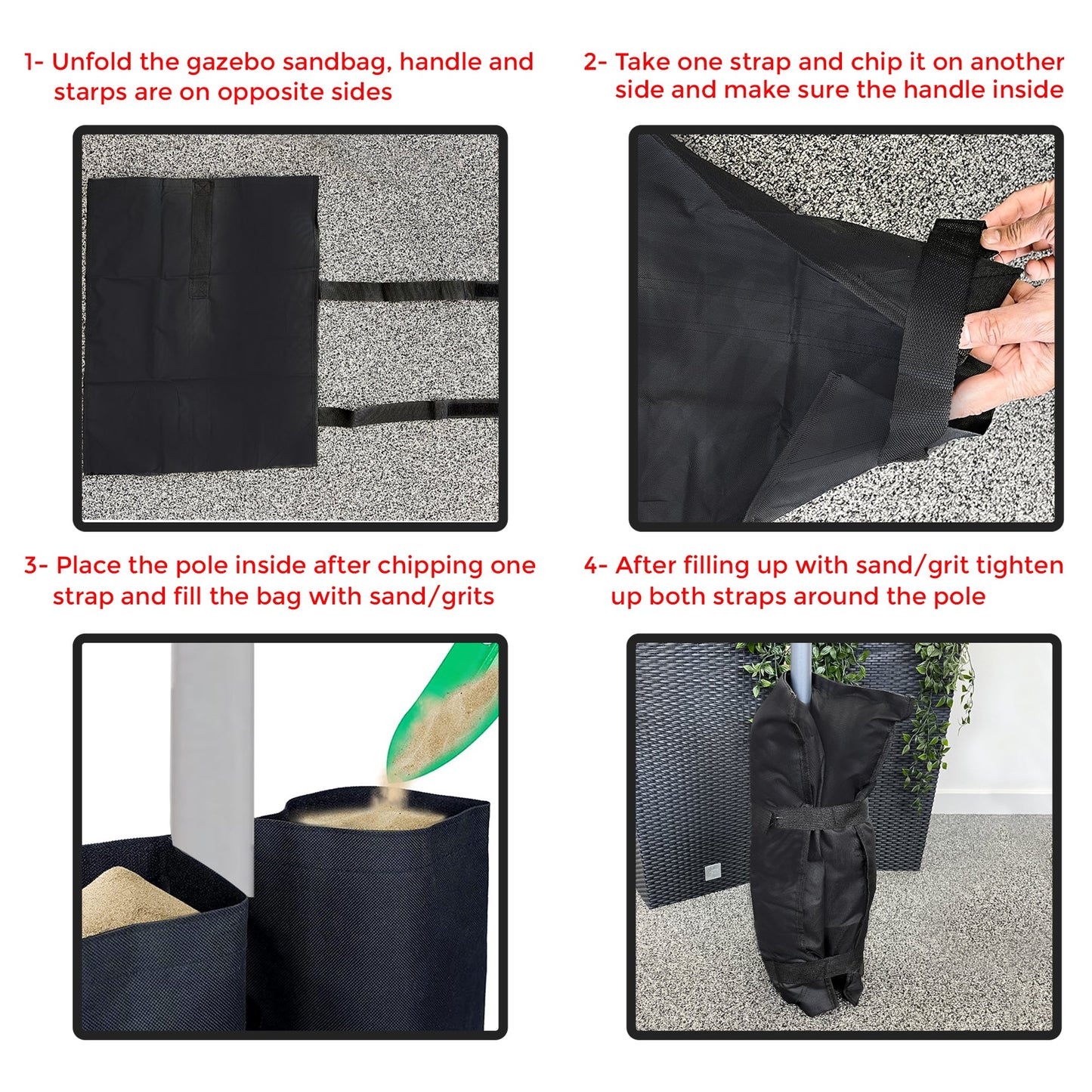 1- Unfold the gazebo sandbag, handle and starps are on opposite sides

2- Take one strap and chip it on another side and make sure the handle inside

3- Place the pole inside after chipping one strap and fill the bag with sand/grits

4- After filling up with sand/grit tighten up both straps around the pole