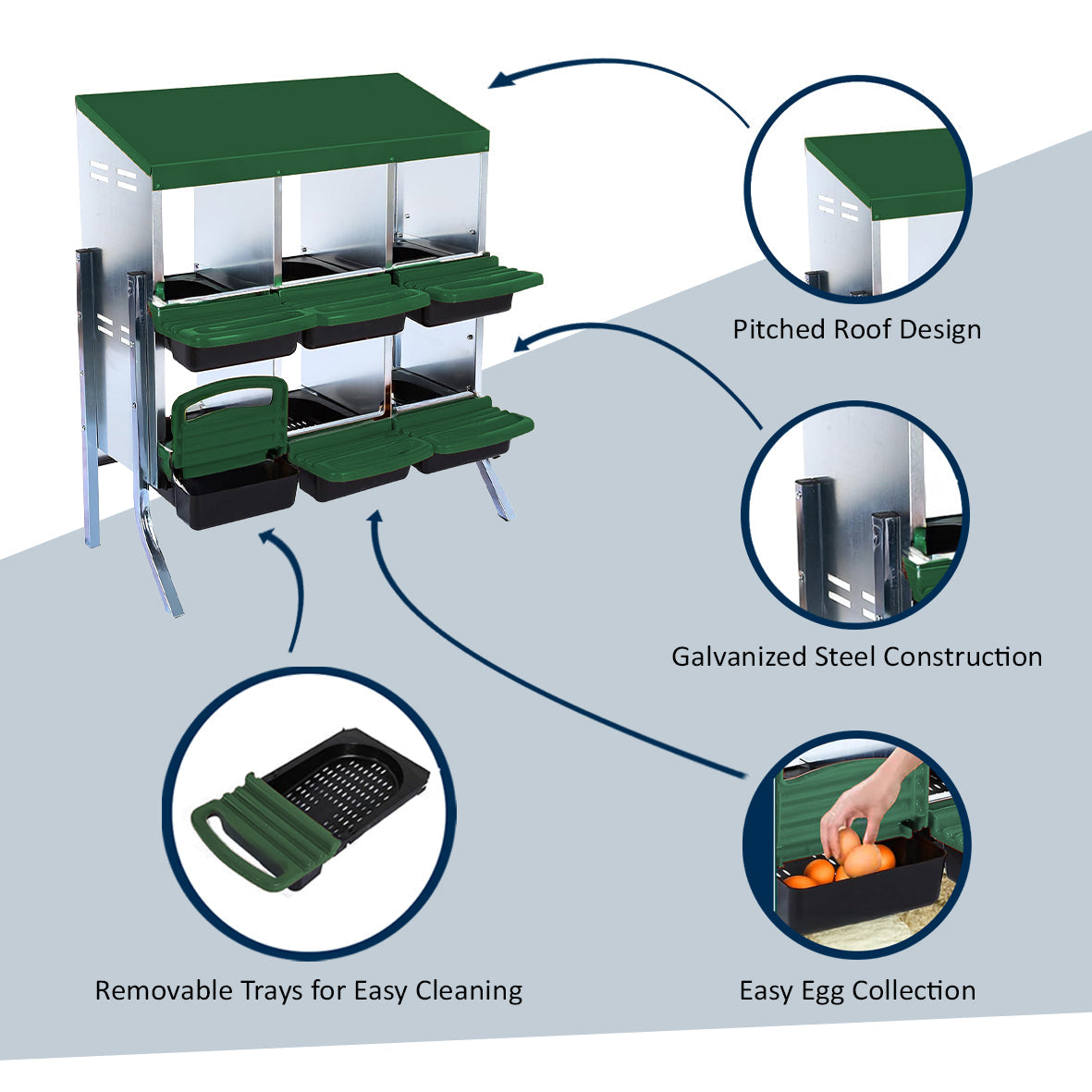 Pitched Roof Design

Galvanized Steel Construction

Removable Trays for Easy Cleaning

Easy Egg Collection