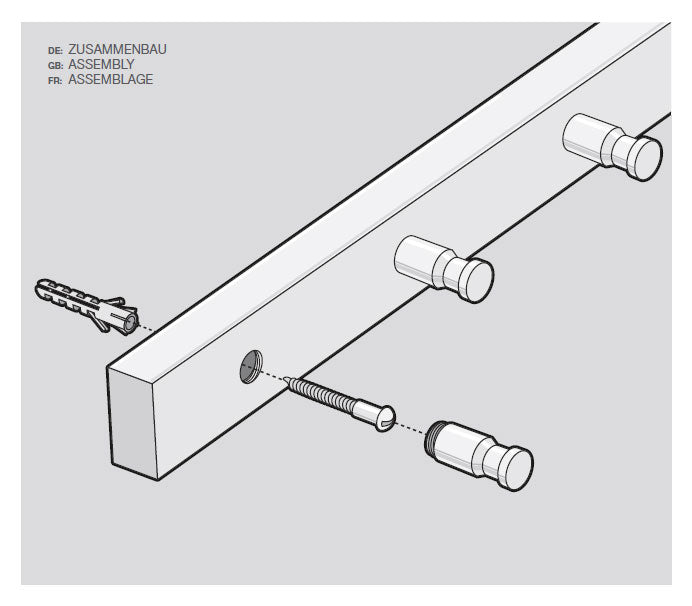 DE: ZUSAMMENBAU
GB: ASSEMBLY
FR: ASSEMBLAGE