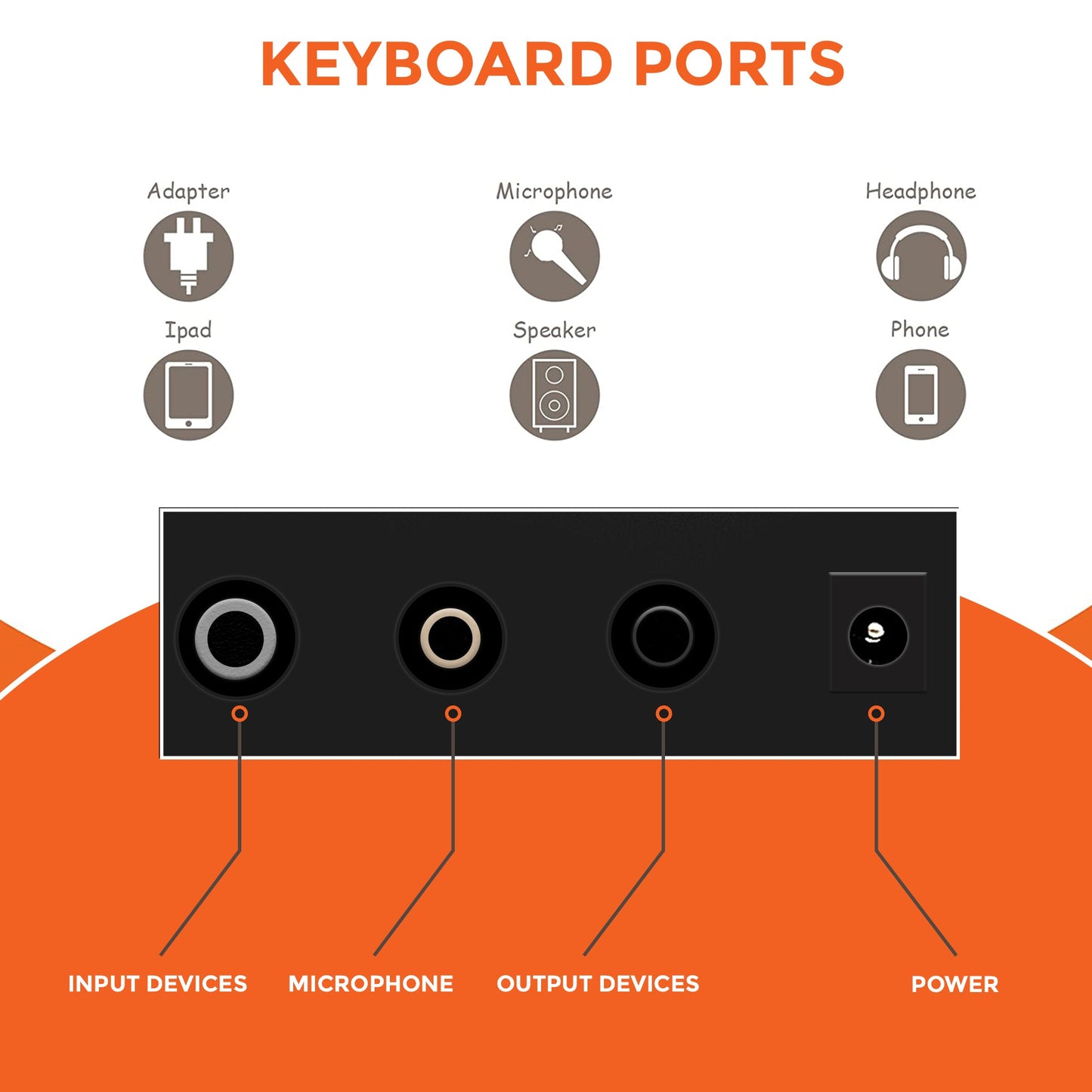 KEYBOARD PORTS

Adapter

Microphone

Headphone

Ipad

Speaker

Phone

INPUT DEVICES

MICROPHONE

OUTPUT DEVICES

POWER