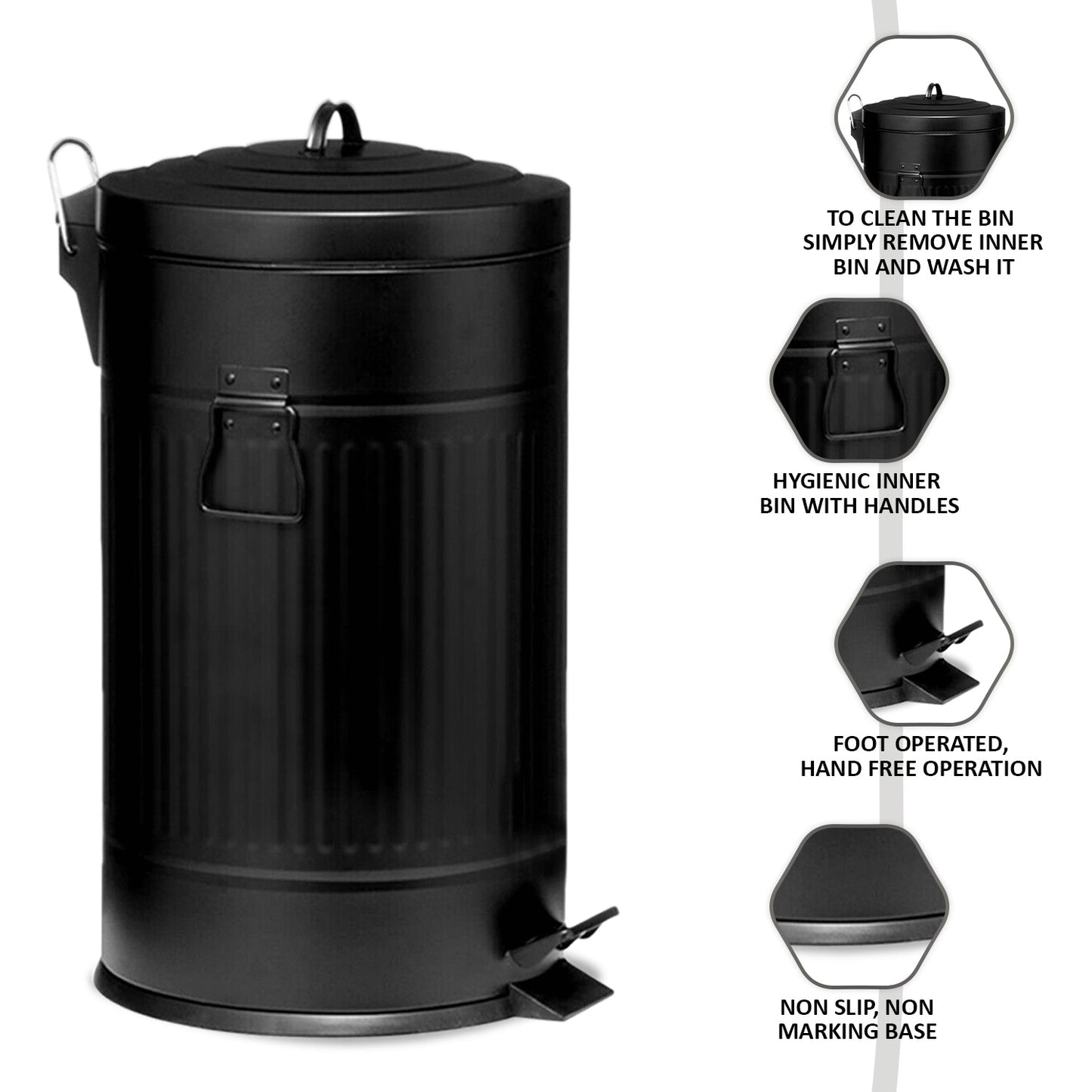 TO CLEAN THE BIN SIMPLY REMOVE INNER BIN AND WASH IT

HYGIENIC INNER BIN WITH HANDLES

FOOT OPERATED, HAND FREE OPERATION

NON SLIP, NON MARKING BASE