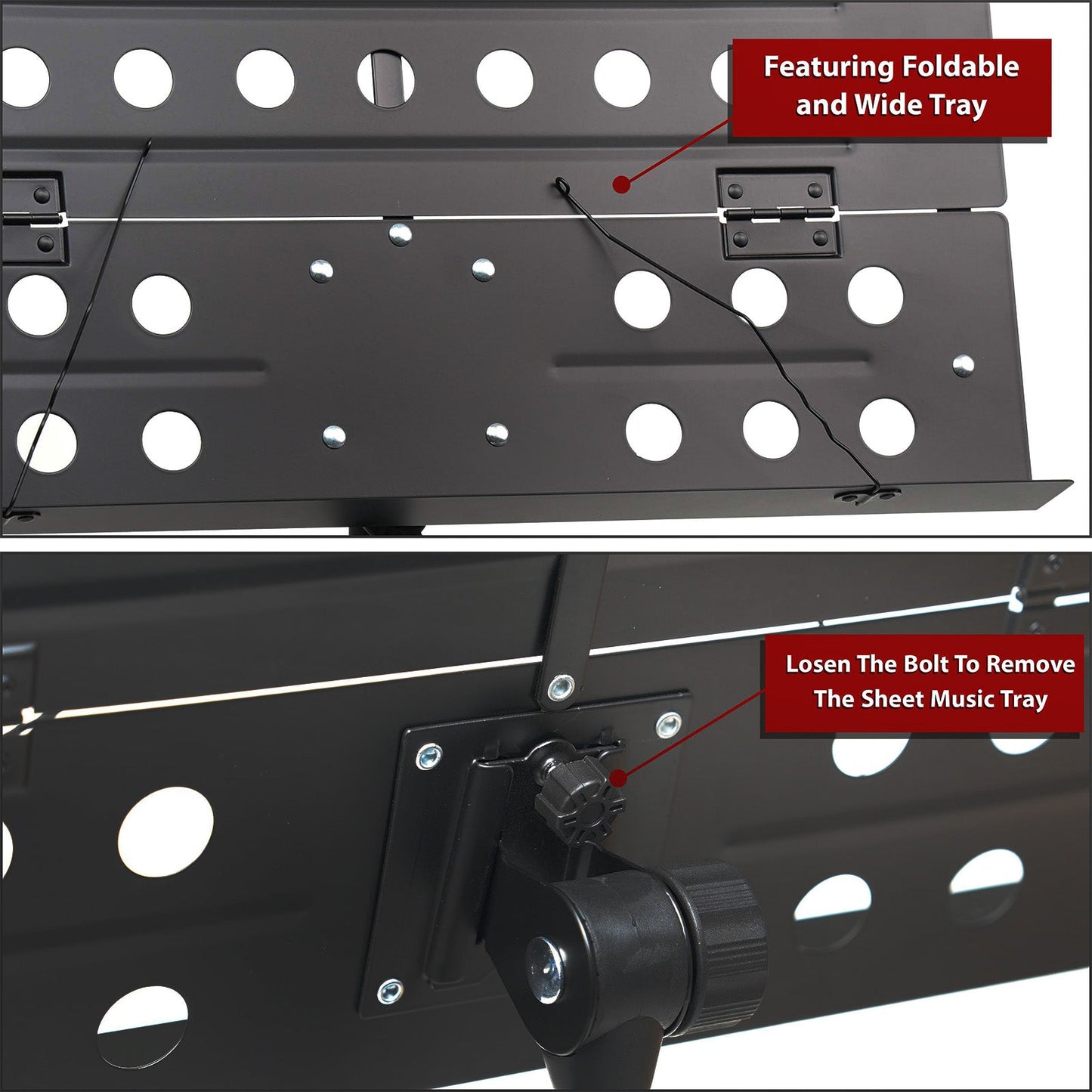 Featuring Foldable and Wide Tray

Losen The Bolt To Remove The Sheet Music Tray