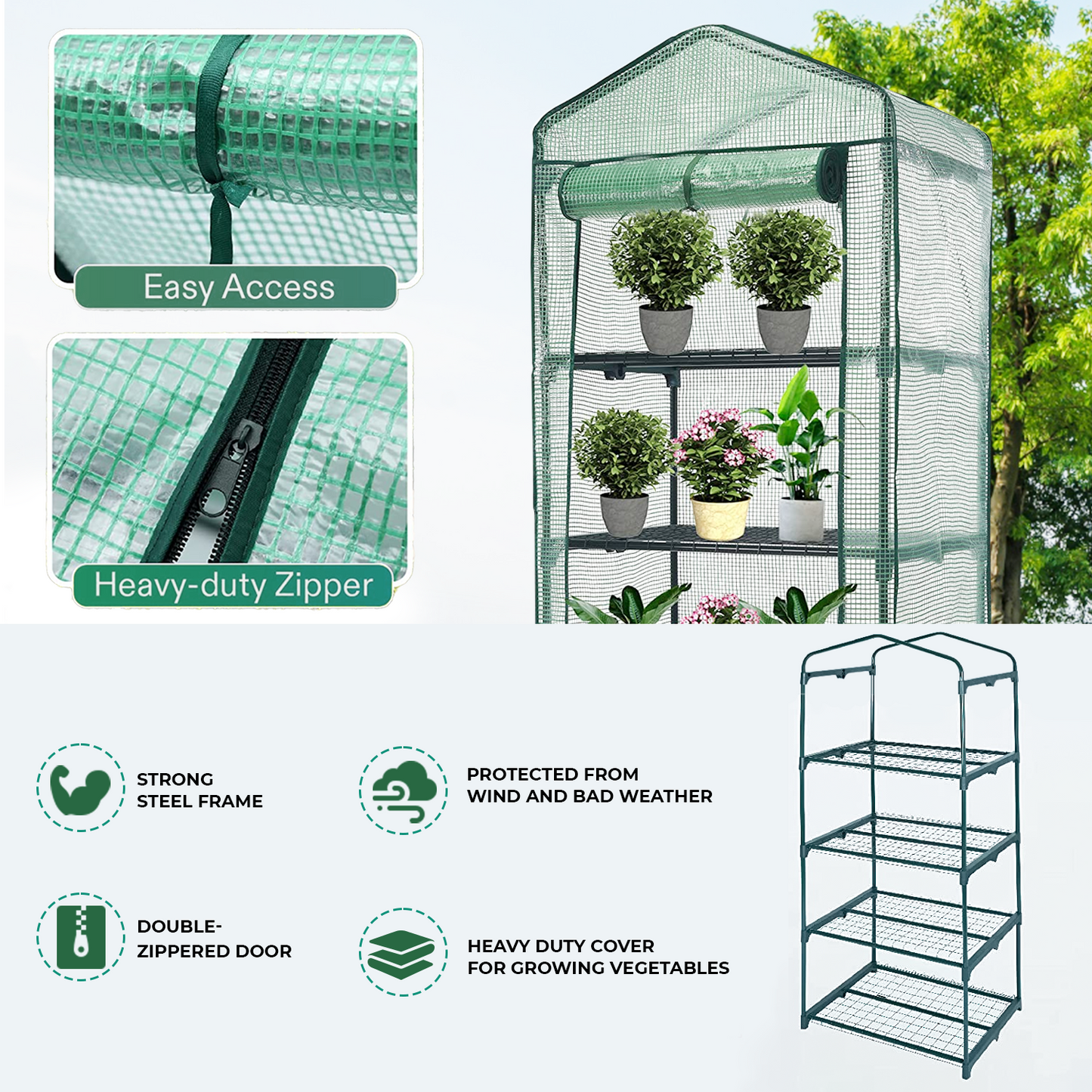 Easy Access

Heavy-duty Zipper

STRONG STEEL FRAME

PROTECTED FROM WIND AND BAD WEATHER

DOUBLE-ZIPPERED DOOR

HEAVY DUTY COVER FOR GROWING VEGETABLES