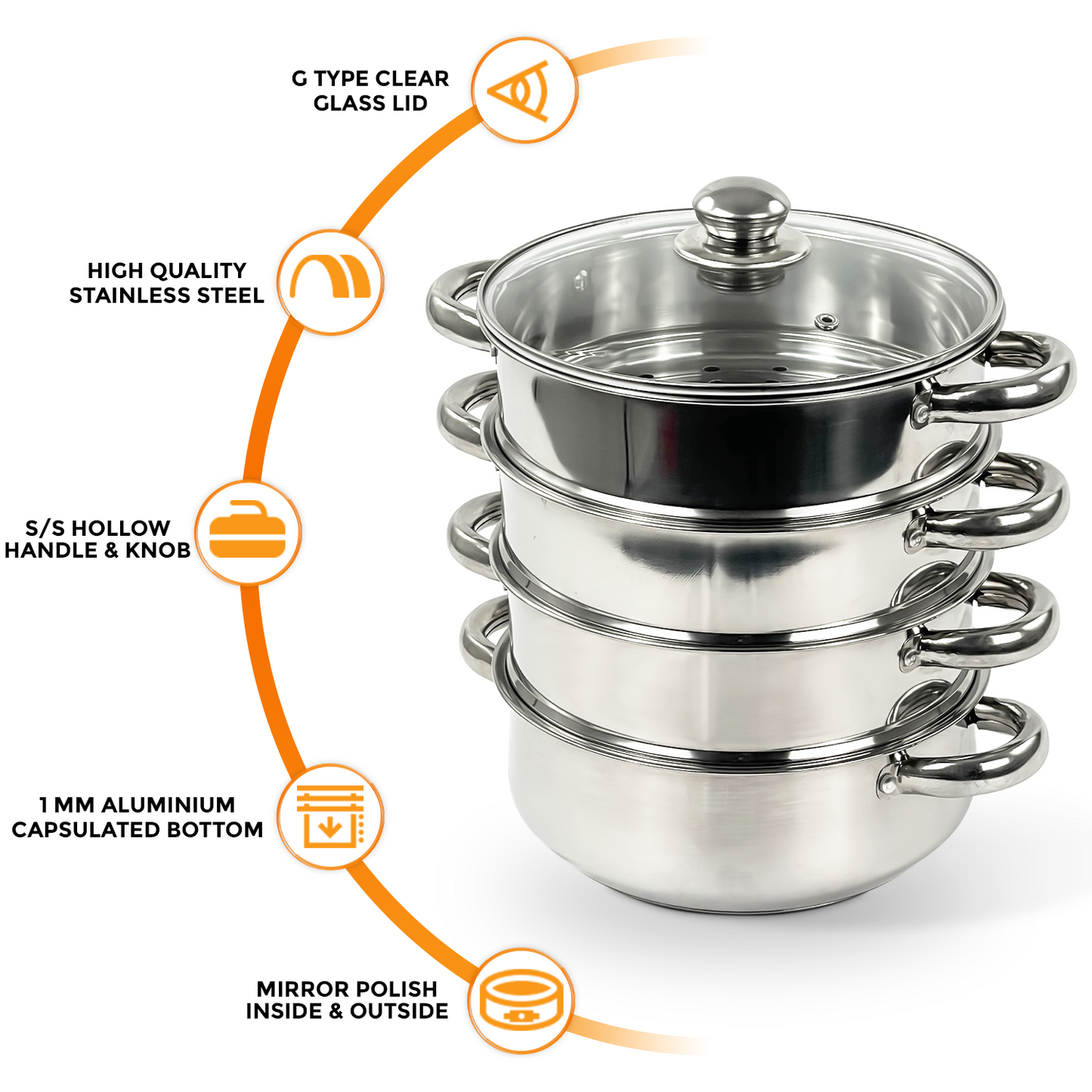 G TYPE CLEAR GLASS LID

HIGH QUALITY STAINLESS STEEL

S/S HOLLOW HANDLE & KNOB

1 MM ALUMINIUM CAPSULATED BOTTOM

MIRROR POLISH INSIDE & OUTSIDE